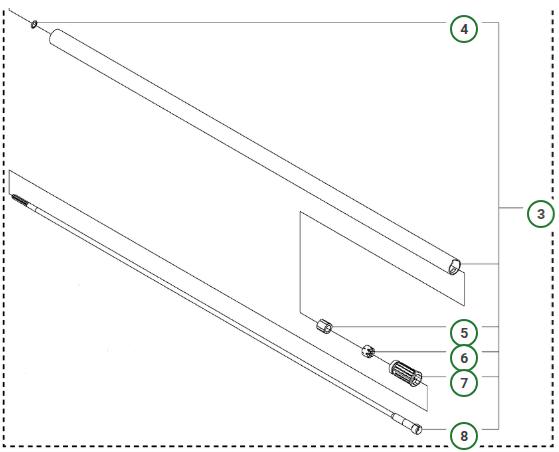 4
3
5
6
7
8