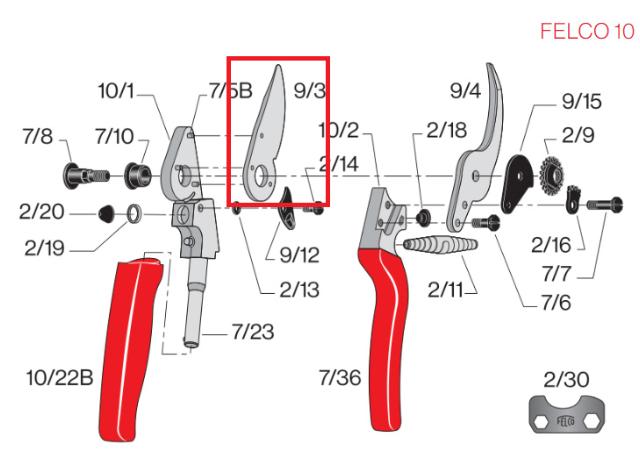 FELCO 10

10/1
7/5B
9/3
9/4
9/15
7/8
7/10
10/2
2/18
2/9
2/14
2/20
2/19
9/12
2/13
2/16
7/7
2/11
7/6
7/23
10/22B
7/36
2/30
FELCO