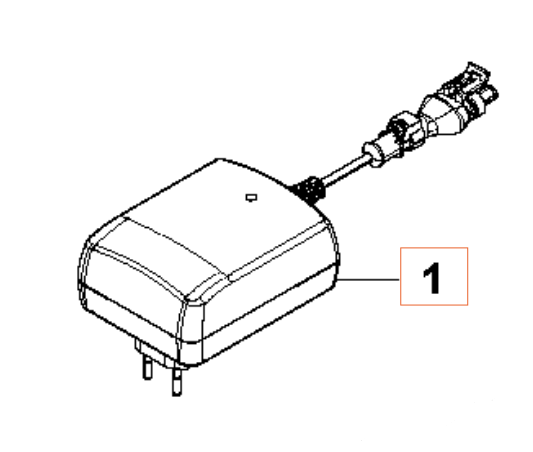 1